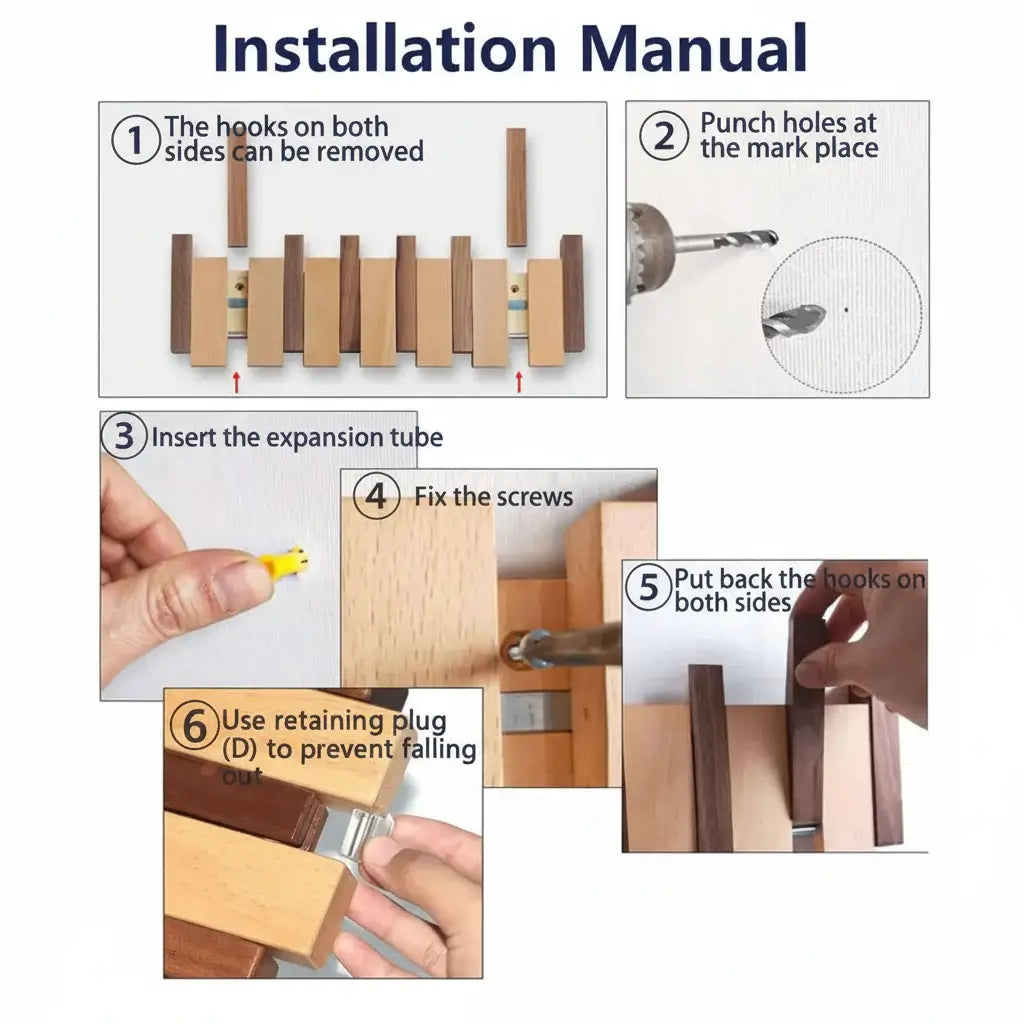 Installation Manual

1 The hooks on both sides can be removed

2 Punch holes at the mark place

3 Insert the expansion tube

4 Fix the screws

5 Put back the hooks on both sides

6 Use retaining plug (D) to prevent falling out